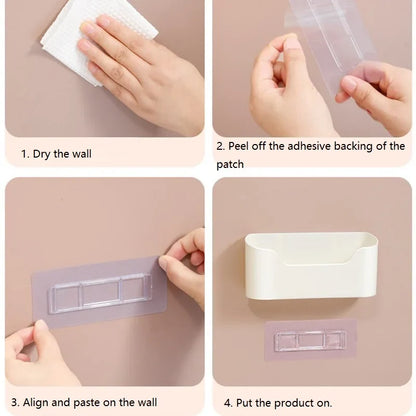 1. Dry the wall

2. Peel off the adhesive backing of the patch

3. Align and paste on the wall

4. Put the product on.