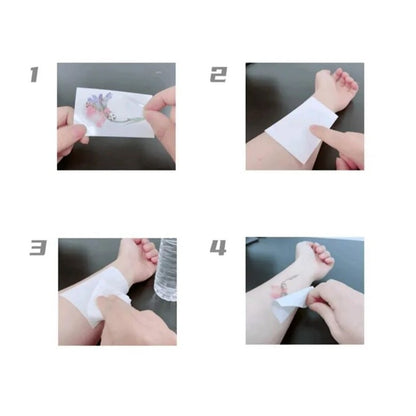 1

2

3

4